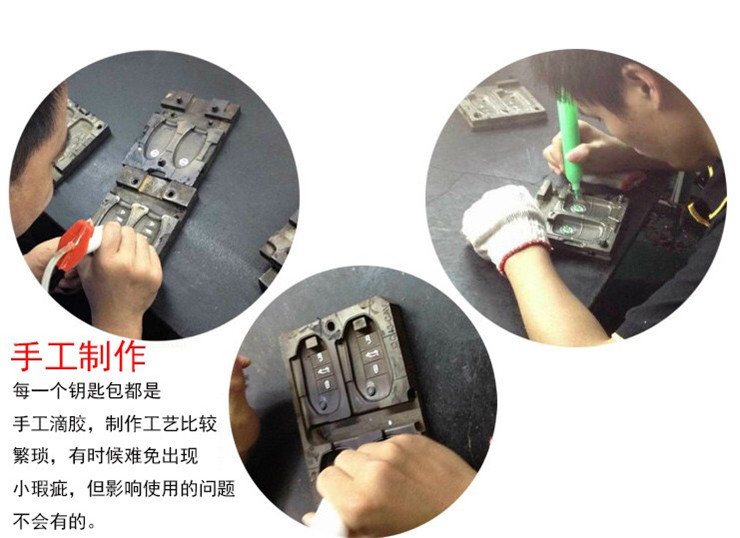 手工制作

每一个钥匙包都是手工滴胶，制作工艺比较繁琐，有时候难免出现小瑕疵，但影响使用的问题不会有的。