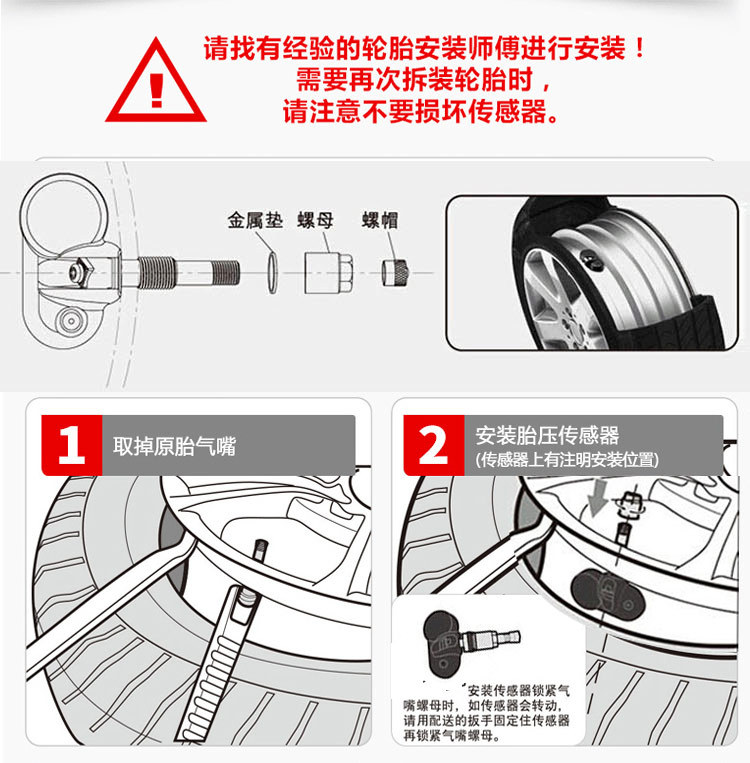 请找有经验的轮胎安装师傅进行安装！
需要再次拆装轮胎时，
请注意不要损坏传感器。

金属垫 螺母 螺帽

1 取掉原胎气嘴

2 安装胎压传感器
(传感器上有注明安装位置)

安装传感器锁紧气嘴螺母时，如传感器会转动，请用配送的扳手固定住传感器再锁紧气嘴螺母。