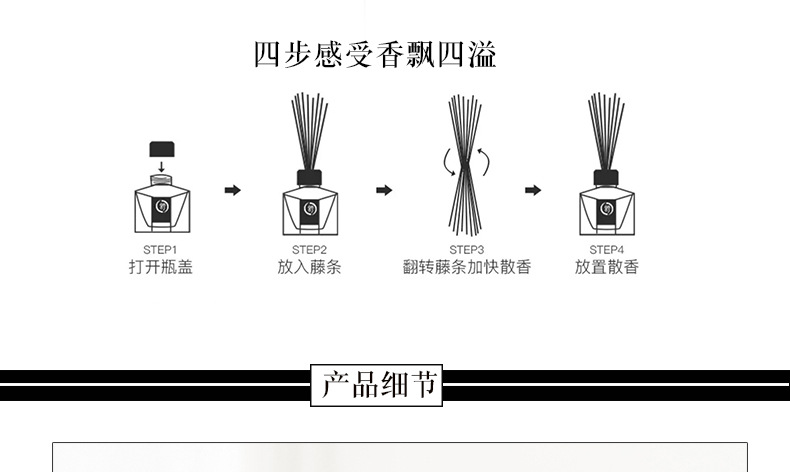 四步感受香飘四溢

STEP1
打开瓶盖

STEP2
放入藤条

STEP3
翻转藤条加快散香

STEP4
放置散香

产品细节