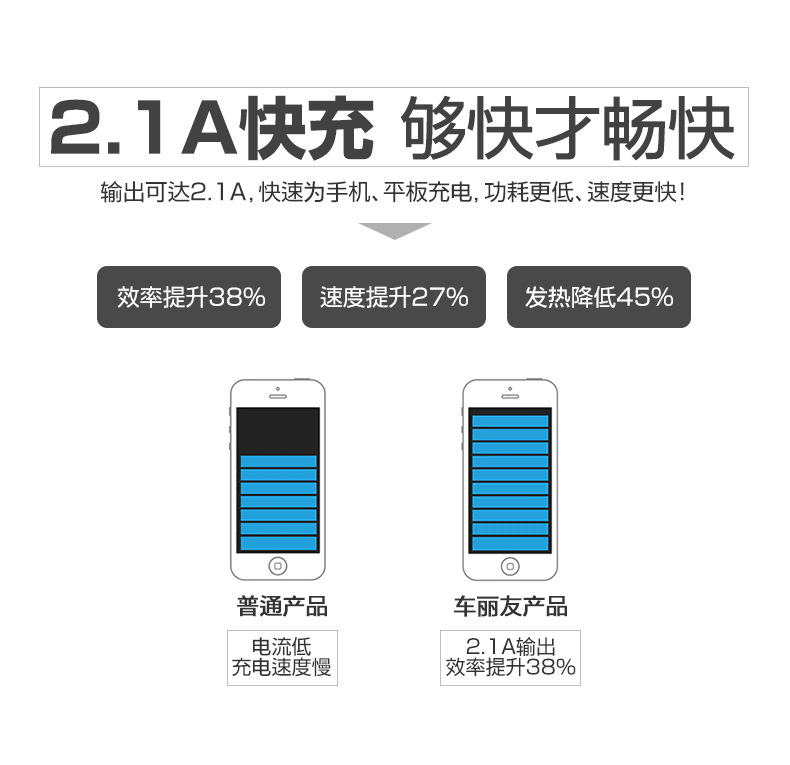 2.1A快充 够快才畅快

输出可达2.1A，快速为手机、平板充电，功耗更低、速度更快！

效率提升38%

速度提升27%

发热降低45%

普通产品

电流低
充电速度慢

车丽友产品

2.1A输出
效率提升38%