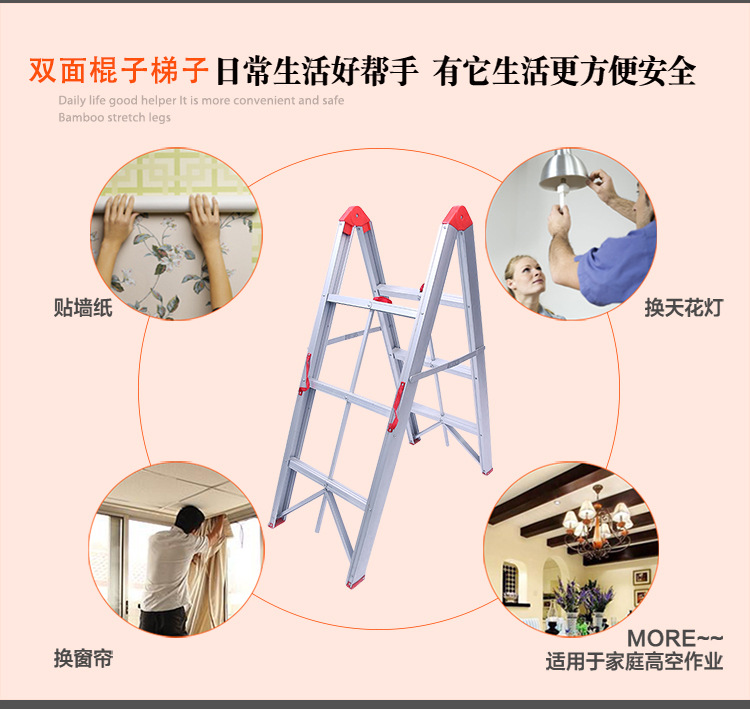 双面棍子梯子日常生活好帮手 有它生活更方便安全

Daily life good helper It is more convenient and safe
Bamboo stretch legs

贴墙纸

换天花灯

换窗帘

MORE~~
适用于家庭高空作业