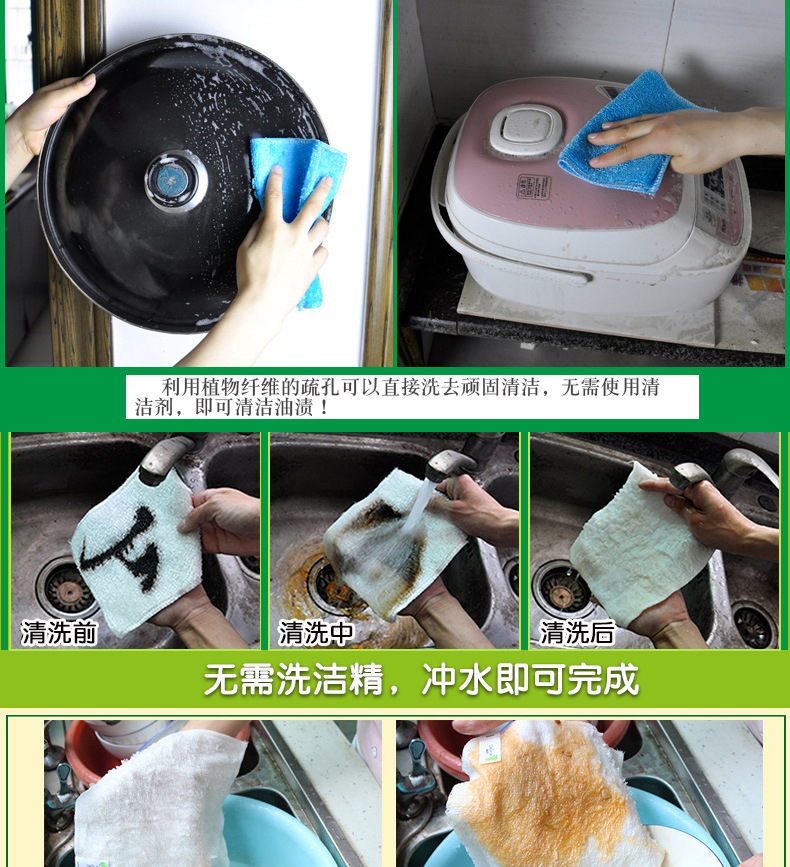 利用植物纤维的疏孔可以直接洗去顽固清洁，无需使用清洁剂，即可清洁油渍！

清洗前

清洗中

清洗后

无需洗洁精，冲水即可完成