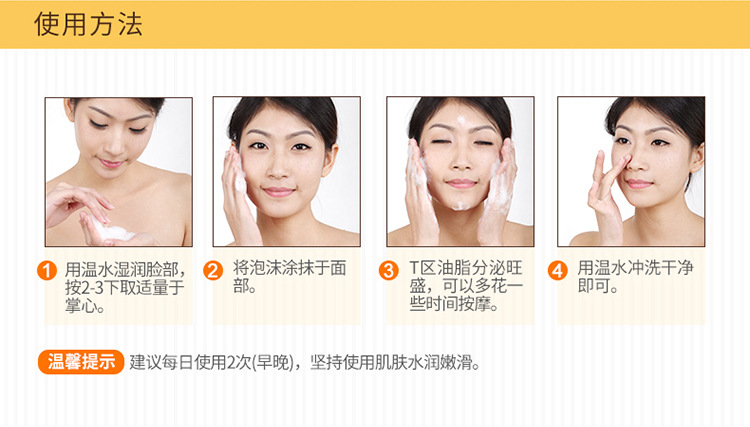 使用方法

1 用温水湿润脸部，按2-3下取适量于掌心。

2 将泡沫涂抹于面部。

3 T区油脂分泌旺盛，可以多花一些时间按摩。

4 用温水冲洗干净即可。

温馨提示 建议每日使用2次(早晚)，坚持使用肌肤水润嫩滑。