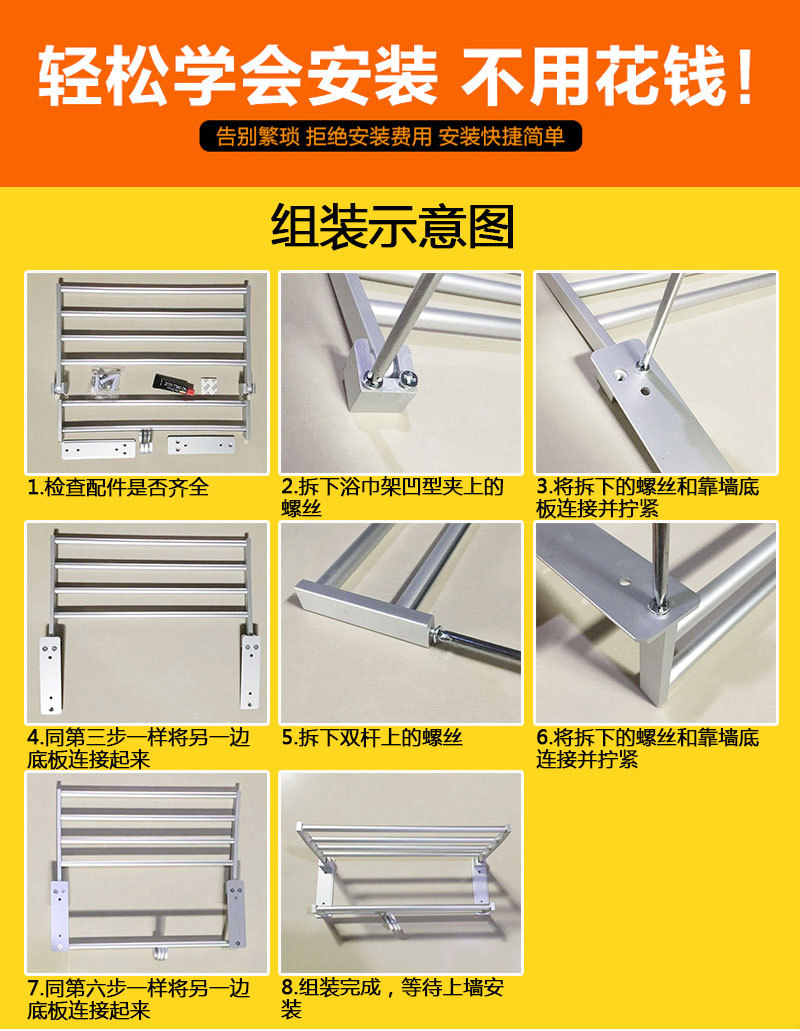 轻松学会安装 不用花钱！

告别繁琐 拒绝安装费用 安装快捷简单

组装示意图

1.检查配件是否齐全

2.拆下浴巾架凹型夹上的螺丝

3.将拆下的螺丝和靠墙底板连接并拧紧

4.同第三步一样将另一边底板连接起来

5.拆下双杆上的螺丝

6.将拆下的螺丝和靠墙底连接并拧紧

7.同第六步一样将另一边底板连接起来

8.组装完成，等待上墙安装