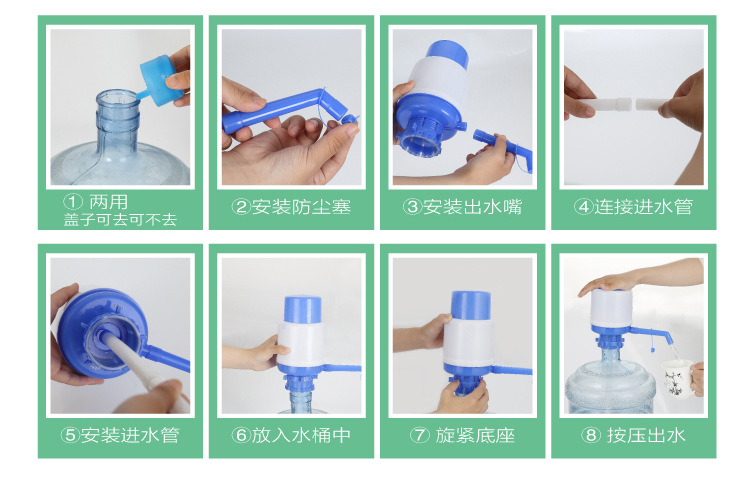 ① 两用
盖子可去可不去

②安装防尘塞

③安装出水嘴

④连接进水管

⑤安装进水管

⑥放入水桶中

⑦ 旋紧底座

⑧ 按压出水