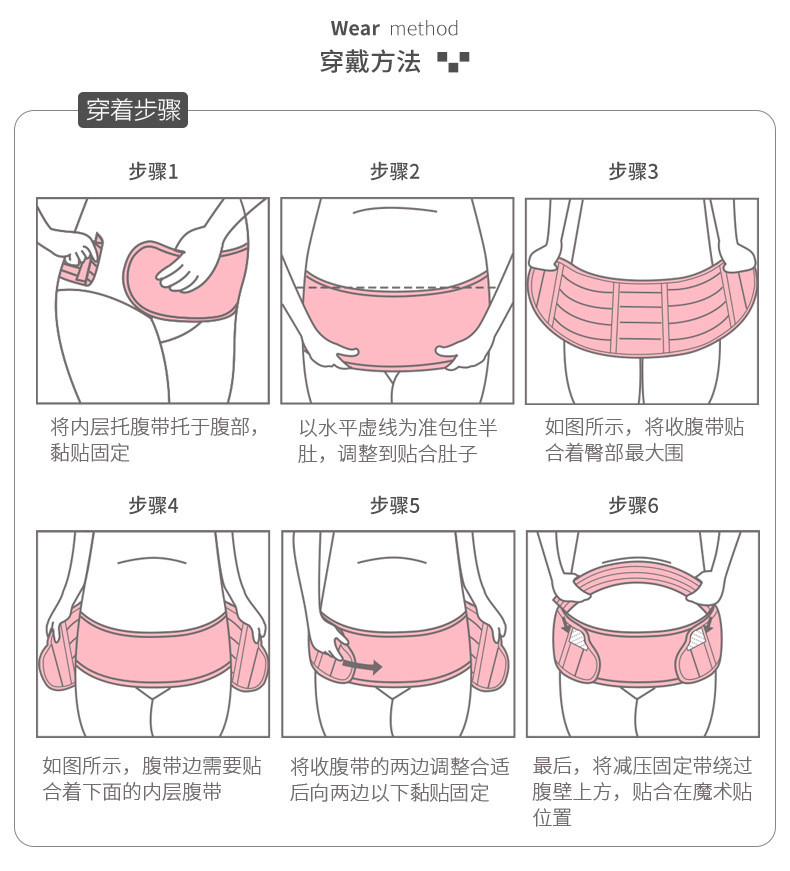 Wear method
穿戴方法

穿着步骤

步骤1

将内层托腹带托于腹部，黏贴固定

步骤2

以水平虚线为准包住半肚，调整到贴合肚子

步骤3

如图所示，将收腹带贴合着臀部最大围

步骤4

如图所示，腹带边需要贴合着下面的内层腹带

步骤5

将收腹带的两边调整合适后向两边以下黏贴固定

步骤6

最后，将减压固定带绕过腹壁上方，贴合在魔术贴位置