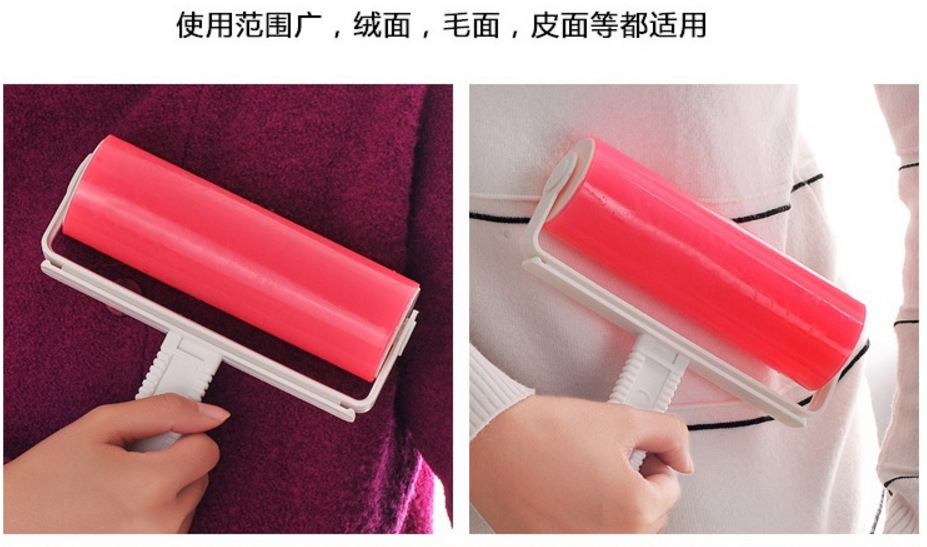 使用范围广，绒面，毛面，皮面等都适用