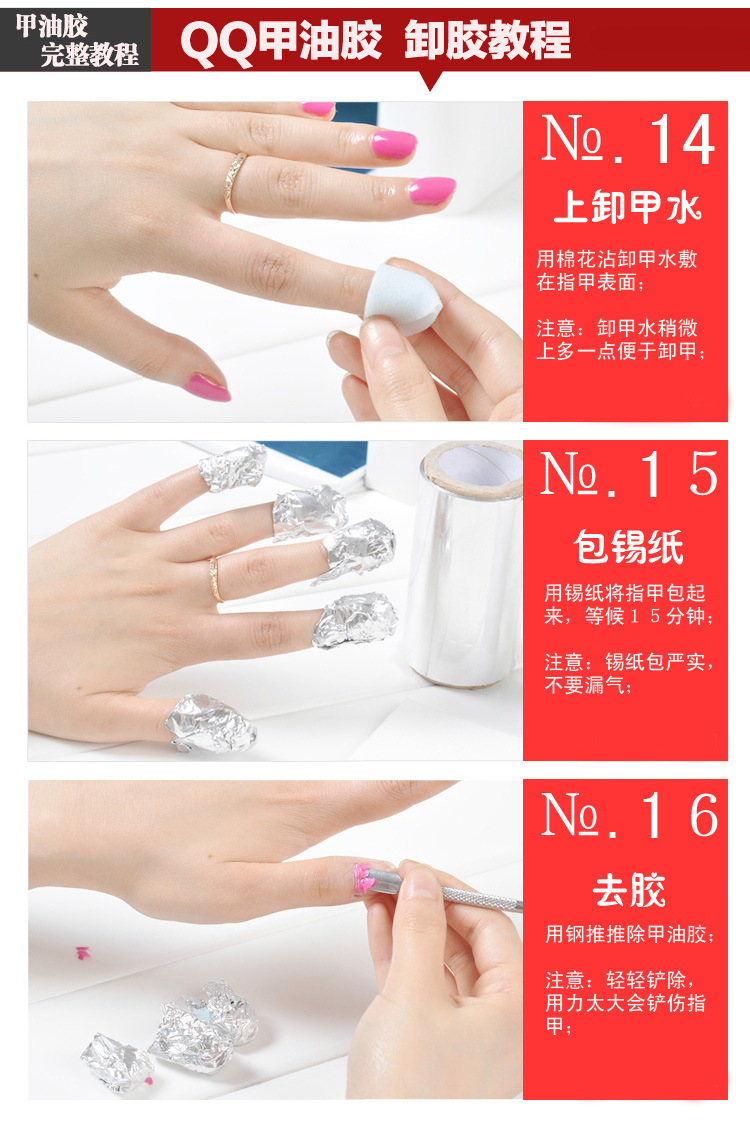 甲油胶
完整教程

QQ甲油胶 卸胶教程

№.14
上卸甲水
用棉花沾卸甲水敷在指甲表面;

注意：卸甲水稍微上多一点便于卸甲;

№.15
包锡纸
用锡纸将指甲包起来，等候15分钟;

注意：锡纸包严实，不要漏气;

№.16
去胶
用钢推推除甲油胶;

注意：轻轻铲除，用力太大会铲伤指甲;