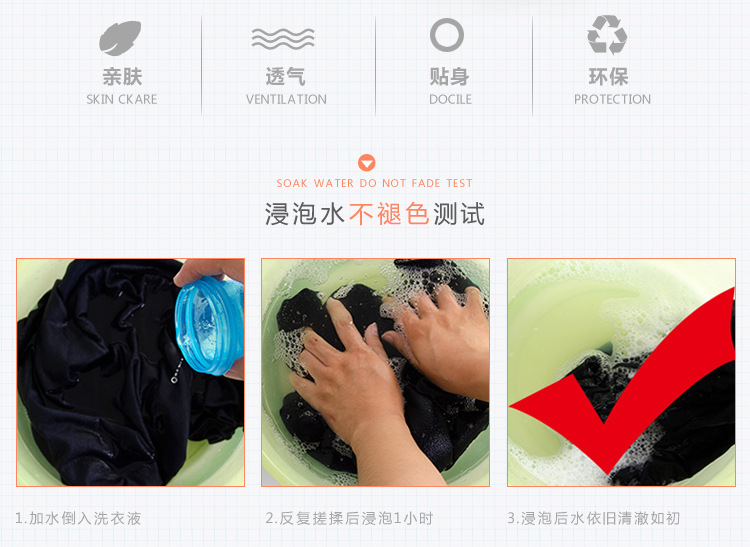 亲肤
SKIN CKARE

透气
VENTILATION

贴身
DOCILE

环保
PROTECTION

SOAK WATER DO NOT FADE TEST
浸泡水不褪色测试

1.加水倒入洗衣液

2.反复搓揉后浸泡1小时

3.浸泡后水依旧清澈如初