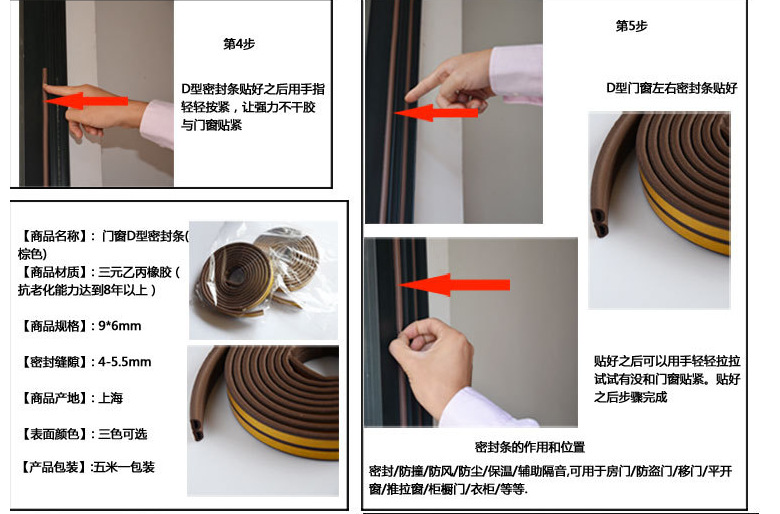 第4步

D型密封条贴好之后用手指轻轻按紧，让强力不干胶与门窗贴紧

【商品名称】：门窗D型密封条(棕色)
【商品材质】：三元乙丙橡胶（抗老化能力达到8年以上）

【商品规格】：9*6mm

【密封缝隙】：4-5.5mm

【商品产地】：上海

【表面颜色】：三色可选

【产品包装】:五米一包装

第5步

D型门窗左右密封条贴好

贴好之后可以用手轻轻拉拉试试有没和门窗贴紧。贴好之后步骤完成

密封条的作用和位置

密封/防撞/防风/防尘/保温/辅助隔音,可用于房门/防盗门/移门/平开窗/推拉窗/柜橱门/衣柜/等等.