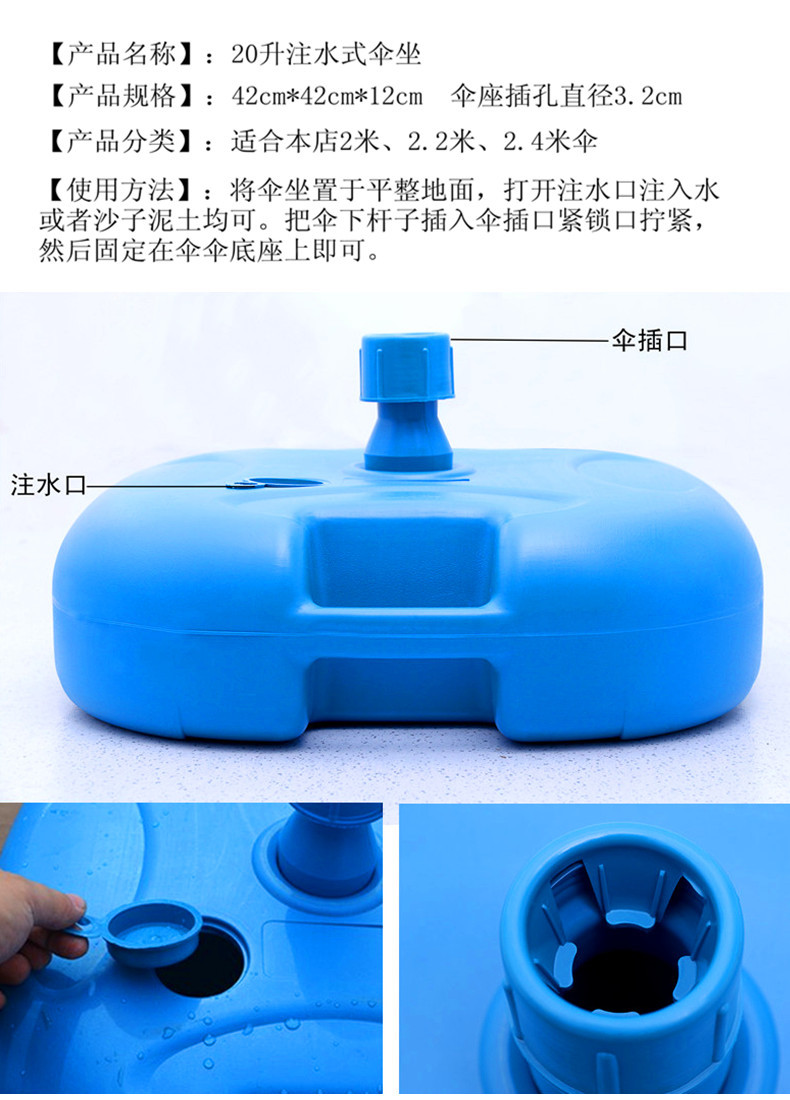 【产品名称】：20升注水式伞坐

【产品规格】：42cm*42cm*12cm　伞座插孔直径3.2cm

【产品分类】：适合本店2米、2.2米、2.4米伞

【使用方法】：将伞坐置于平整地面，打开注水口注入水或者沙子泥土均可。把伞下杆子插入伞插口紧锁口拧紧，然后固定在伞伞底座上即可。

伞插口

注水口