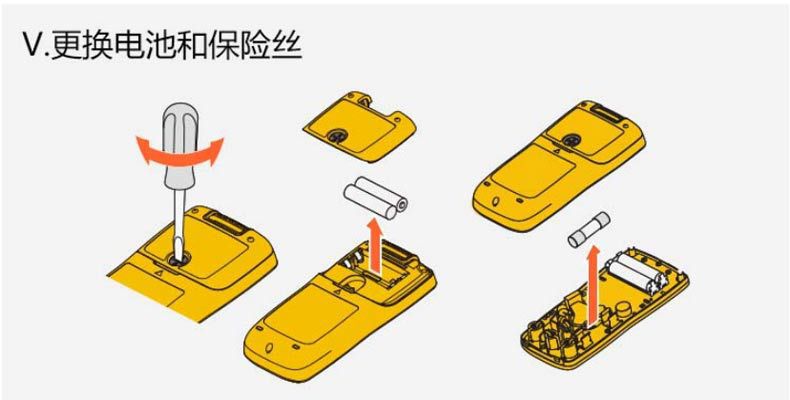 V.更换电池和保险丝