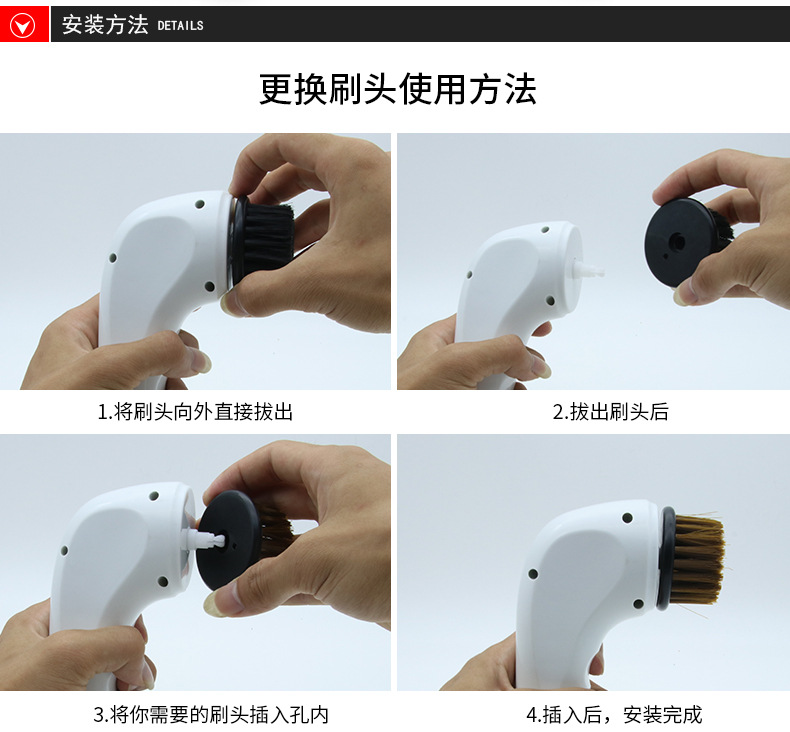 安装方法 DETAILS

更换刷头使用方法

1.将刷头向外直接拔出

2.拔出刷头后

3.将你需要的刷头插入孔内

4.插入后，安装完成