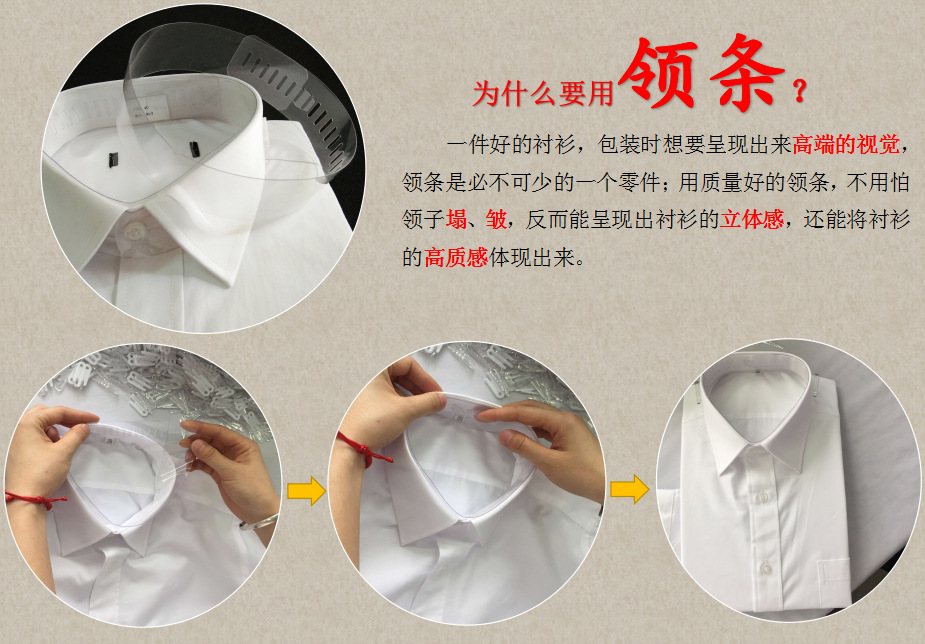 为什么要用领条？

一件好的衬衫，包装时想要呈现出来高端的视觉，领条是必不可少的一个零件；用质量好的领条，不用怕领子塌、皱，反而能呈现出衬衫的立体感，还能将衬衫的高质感体现出来。