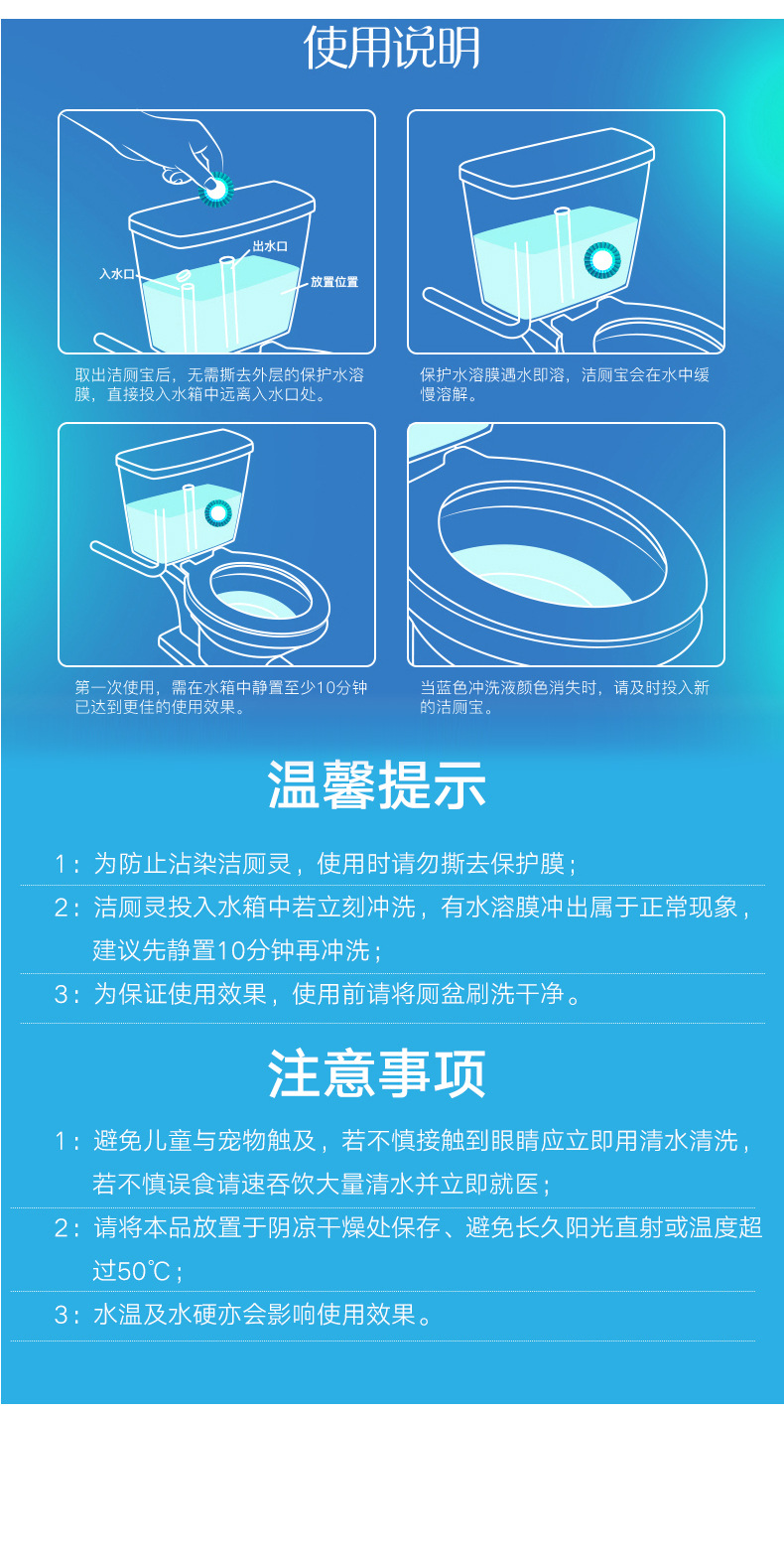 使用说明

出水口
入水口
放置位置

取出洁厕宝后，无需撕去外层的保护水溶膜，直接投入水箱中远离入水口处。

保护水溶膜遇水即溶，洁厕宝会在水中缓慢溶解。

第一次使用，需在水箱中静置至少10分钟已达到更佳的使用效果。

当蓝色冲洗液颜色消失时，请及时投入新的洁厕宝。

温馨提示

1：为防止沾染洁厕灵，使用时请勿撕去保护膜；

2：洁厕灵投入水箱中若立刻冲洗，有水溶膜冲出属于正常现象，建议先静置10分钟再冲洗；

3：为保证使用效果，使用前请将厕盆刷洗干净。

注意事项

1：避免儿童与宠物触及，若不慎接触到眼睛应立即用清水清洗，若不慎误食请速吞饮大量清水并立即就医；

2：请将本品放置于阴凉干燥处保存、避免长久阳光直射或温度超过50℃；

3：水温及水硬亦会影响使用效果。