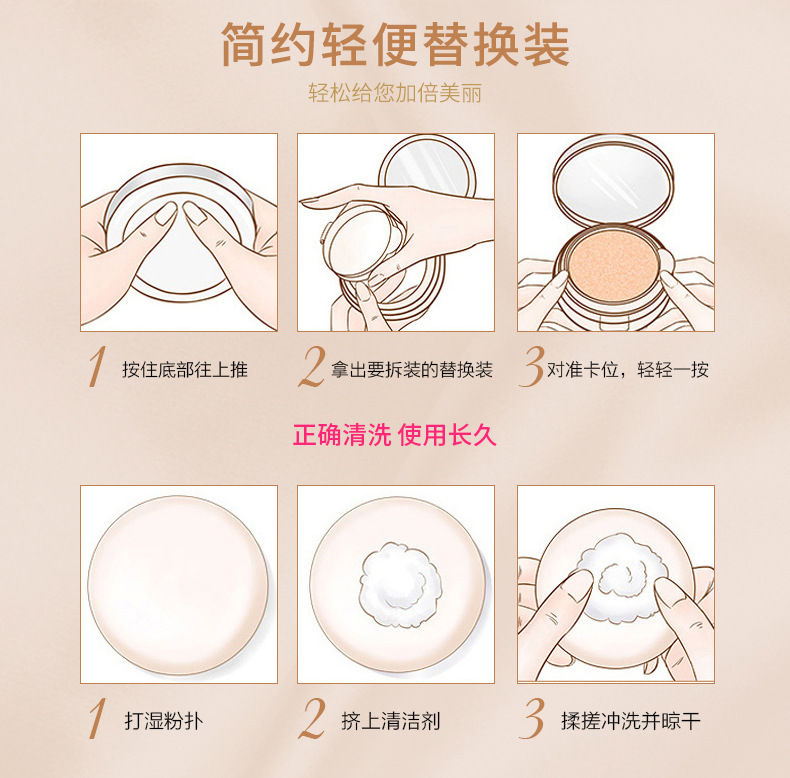 简约轻便替换装

轻松给您加倍美丽

1 按住底部往上推

2 拿出要拆装的替换装

3 对准卡位，轻轻一按

正确清洗 使用长久

1 打湿粉扑

2 挤上清洁剂

3 揉搓冲洗并晾干