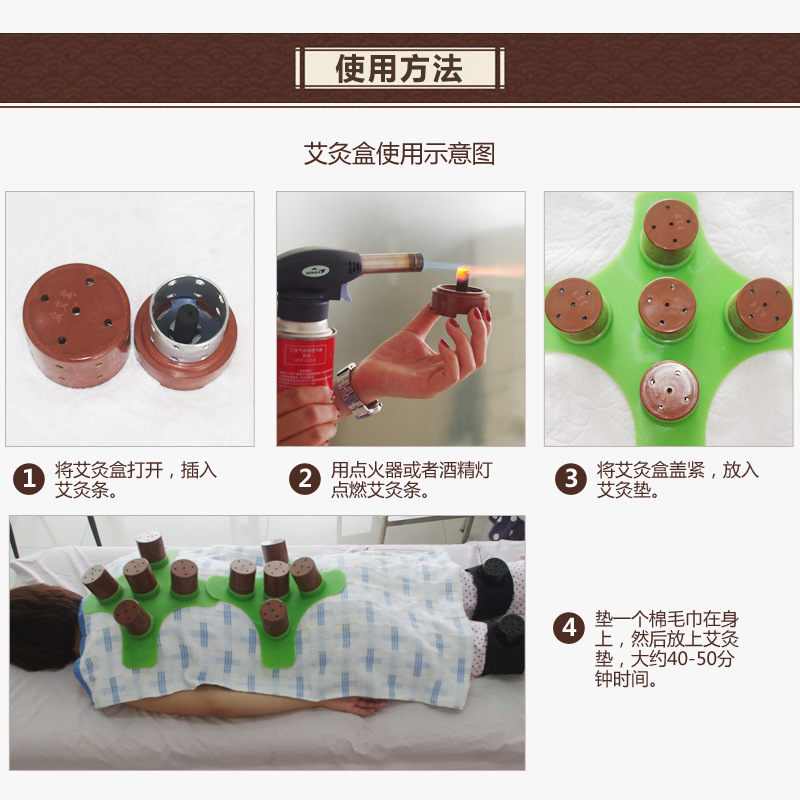 使用方法

艾灸盒使用示意图

1 将艾灸盒打开，插入艾灸条。

2 用点火器或者酒精灯点燃艾灸条。

3 将艾灸盒盖紧，放入艾灸垫。

4 垫一个棉毛巾在身上，然后放上艾灸垫，大约40-50分钟时间。