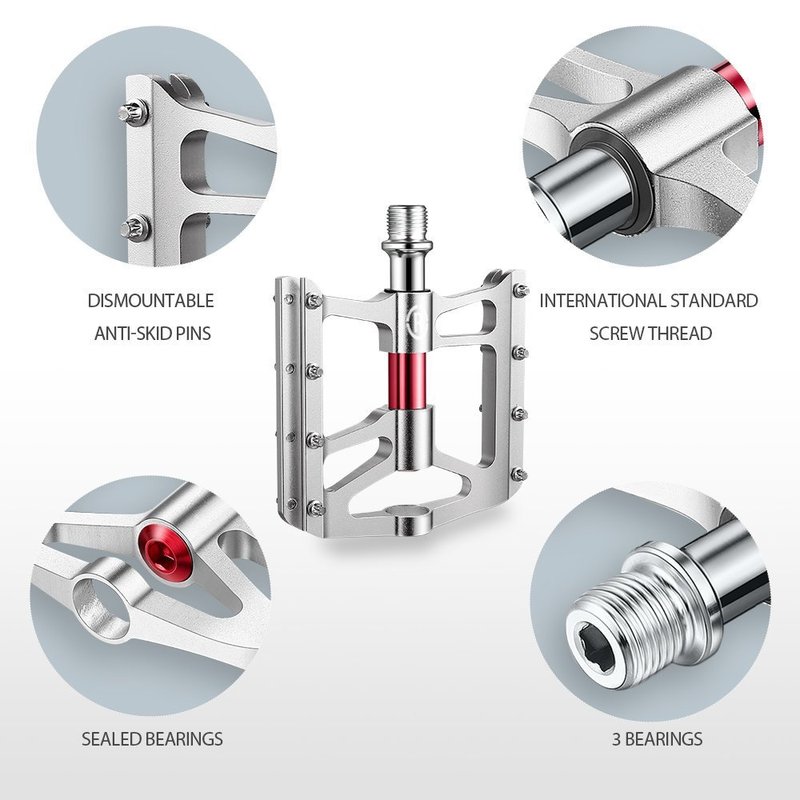 DISMOUNTABLE
ANTI-SKID PINS

INTERNATIONAL STANDARD
SCREW THREAD

SEALED BEARINGS

3 BEARINGS