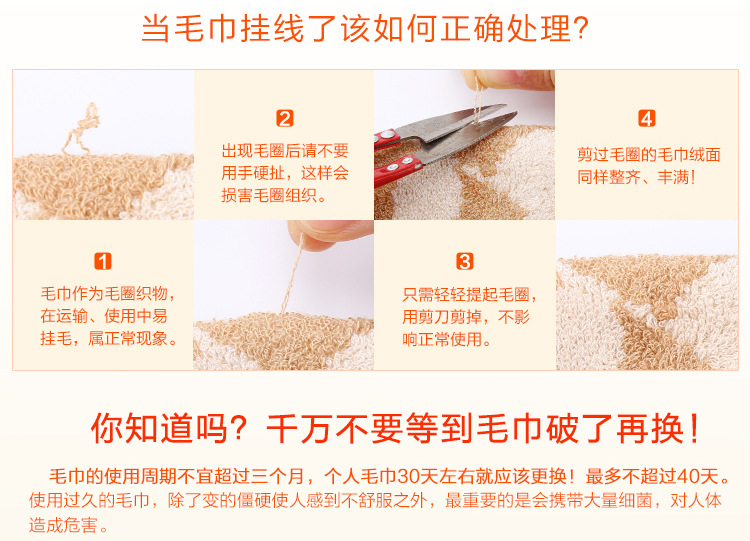 当毛巾挂线了该如何正确处理?

1
毛巾作为毛圈织物，在运输、使用中易挂毛，属正常现象。

2
出现毛圈后请不要用手硬扯，这样会损害毛圈组织。

3
只需轻轻提起毛圈，用剪刀剪掉，不影响正常使用。

4
剪过毛圈的毛巾绒面同样整齐、丰满!

你知道吗？千万不要等到毛巾破了再换!

毛巾的使用周期不宜超过三个月，个人毛巾30天左右就应该更换！最多不超过40天。使用过久的毛巾，除了变的僵硬使人感到不舒服之外，最重要的是会携带大量细菌，对人体造成危害。