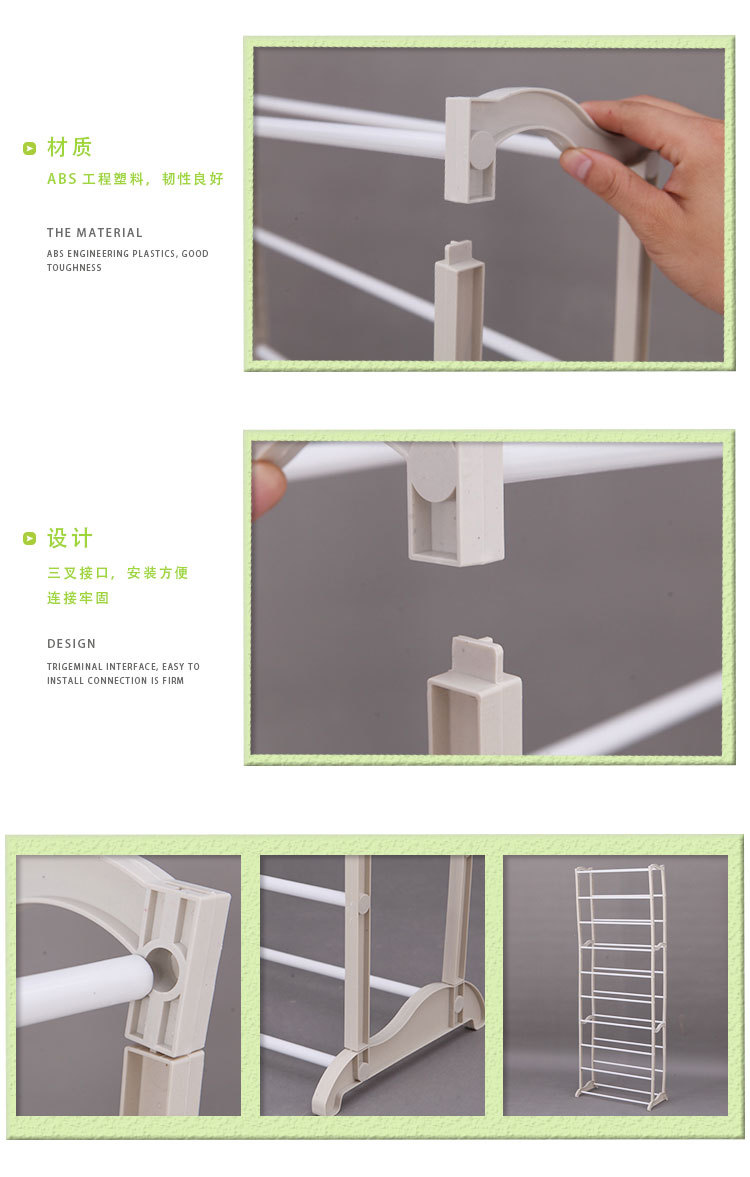 材质

ABS 工程塑料，韧性良好

THE MATERIAL

ABS ENGINEERING PLASTICS, GOOD TOUGHNESS

设计

三叉接口，安装方便
连接牢固

DESIGN

TRIGEMINAL INTERFACE, EASY TO INSTALL CONNECTION IS FIRM