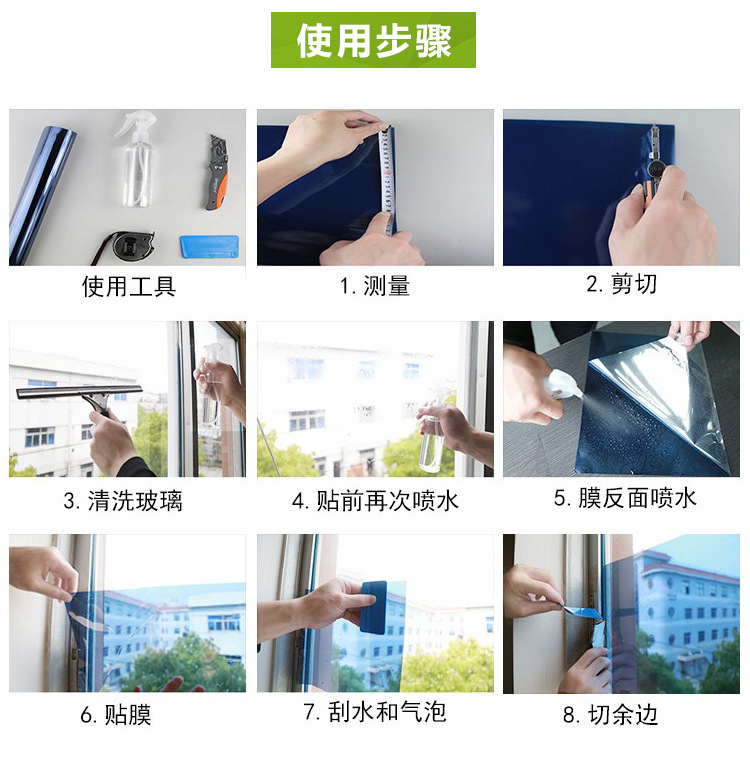 使用步骤

使用工具

1. 测量

2. 剪切

3. 清洗玻璃

4. 贴前再次喷水

5. 膜反面喷水

6. 贴膜

7. 刮水和气泡

8. 切余边