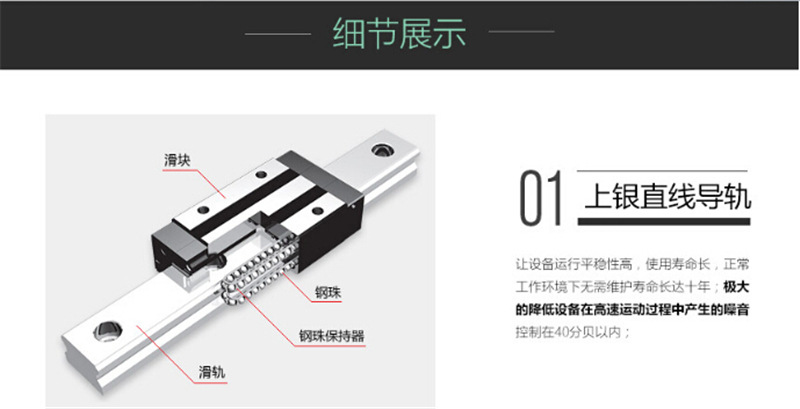 细节展示

滑块

钢珠

钢珠保持器

滑轨

01 上银直线导轨

让设备运行平稳性高，使用寿命长，正常工作环境下无需维护寿命长达十年；极大的降低设备在高速运动过程中产生的噪音控制在40分贝以内；