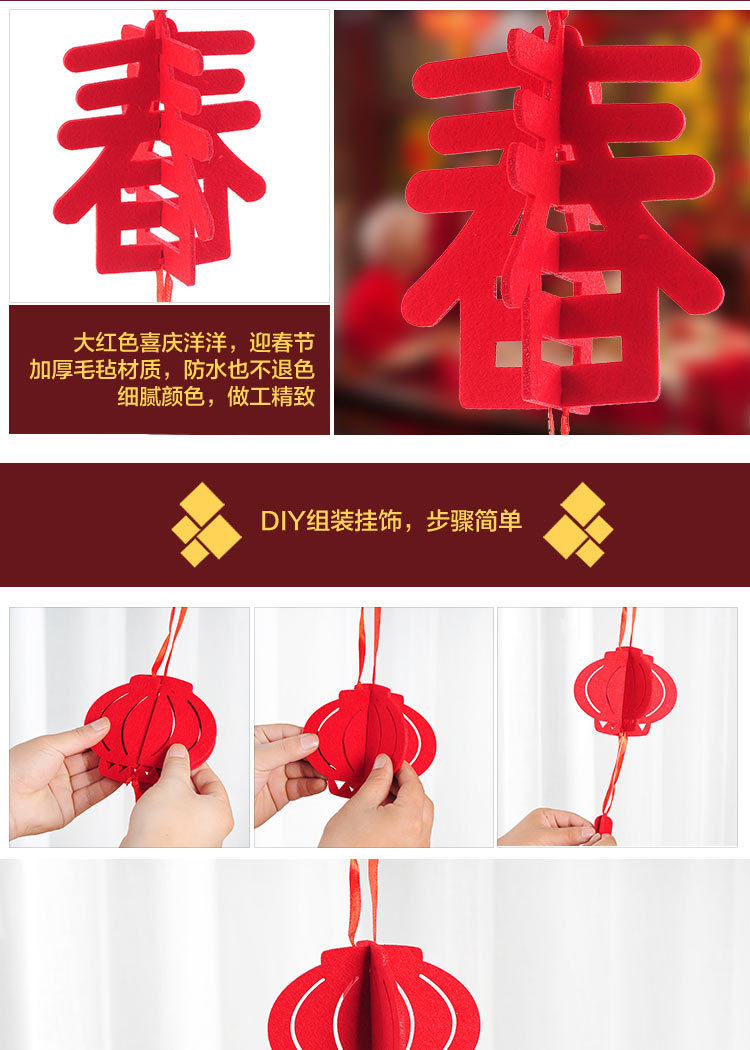 春

春

大红色喜庆洋洋，迎春节
加厚毛毡材质，防水也不退色
细腻颜色，做工精致

DIY组装挂饰，步骤简单