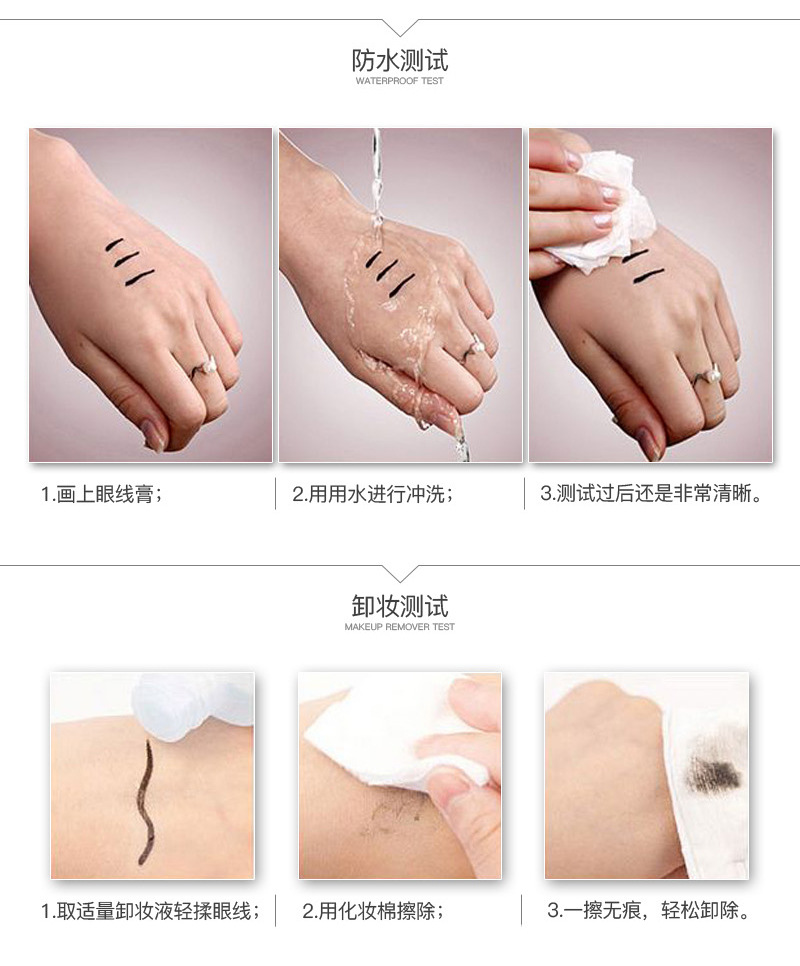 防水测试
WATERPROOF TEST

1.画上眼线膏；

2.用用水进行冲洗；

3.测试过后还是非常清晰。

卸妆测试
MAKEUP REMOVER TEST

1.取适量卸妆液轻揉眼线；

2.用化妆棉擦除；

3.一擦无痕，轻松卸除。