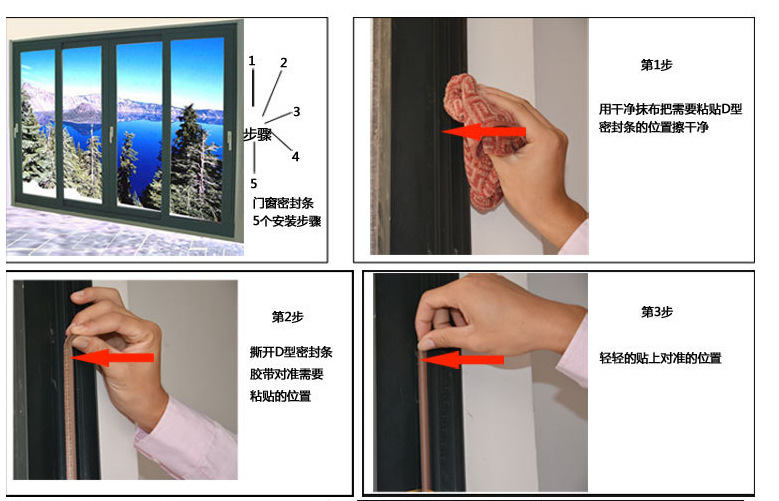 1
2
3
步骤
4
5
门窗密封条
5个安装步骤

第1步

用干净抹布把需要粘贴D型密封条的位置擦干净

第2步

撕开D型密封条胶带对准需要粘贴的位置

第3步

轻轻的贴上对准的位置