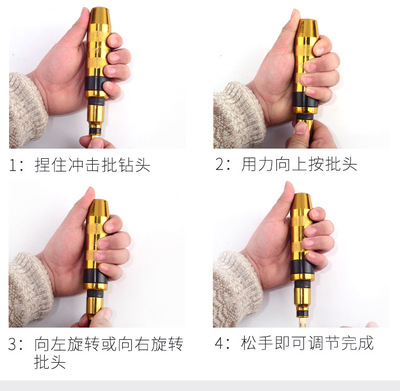 1：捏住冲击批钻头

2：用力向上按批头

3：向左旋转或向右旋转批头

4：松手即可调节完成