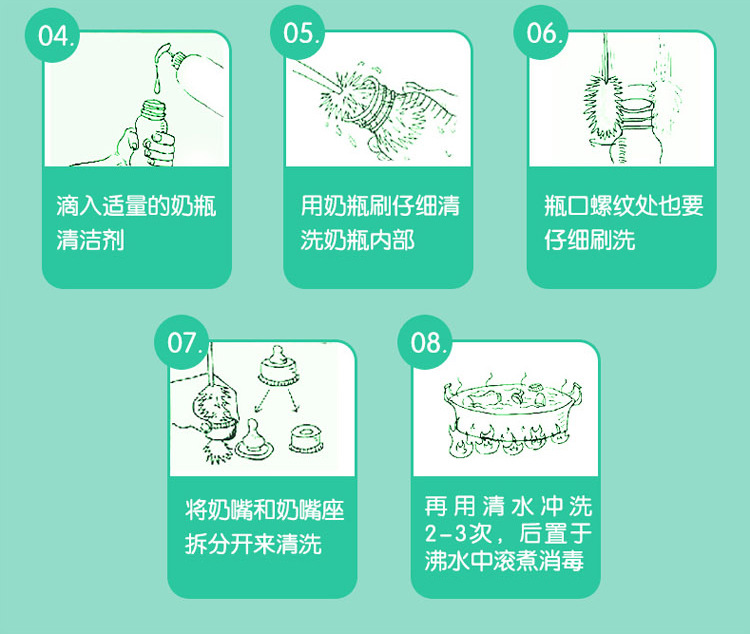 04.

滴入适量的奶瓶清洁剂

05.

用奶瓶刷仔细清洗奶瓶内部

06.

瓶口螺纹处也要仔细刷洗

07.

将奶嘴和奶嘴座拆分开来清洗

08.

再用清水冲洗2-3次，后置于沸水中滚煮消毒