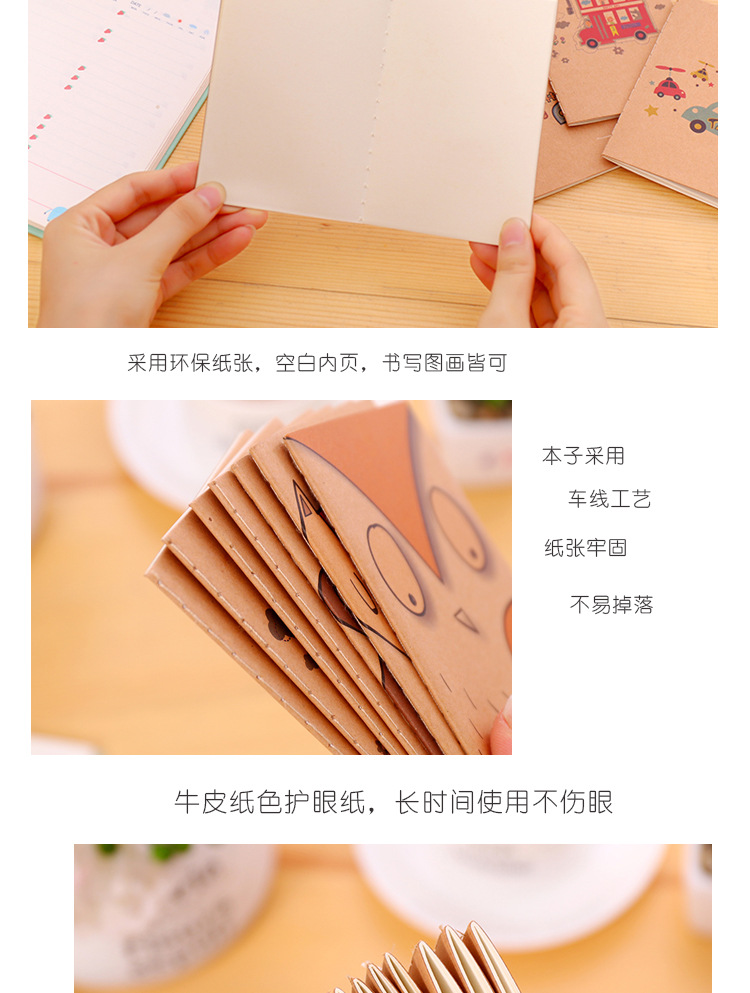 采用环保纸张，空白内页，书写图画皆可

本子采用

车线工艺

纸张牢固

不易掉落

牛皮纸色护眼纸，长时间使用不伤眼