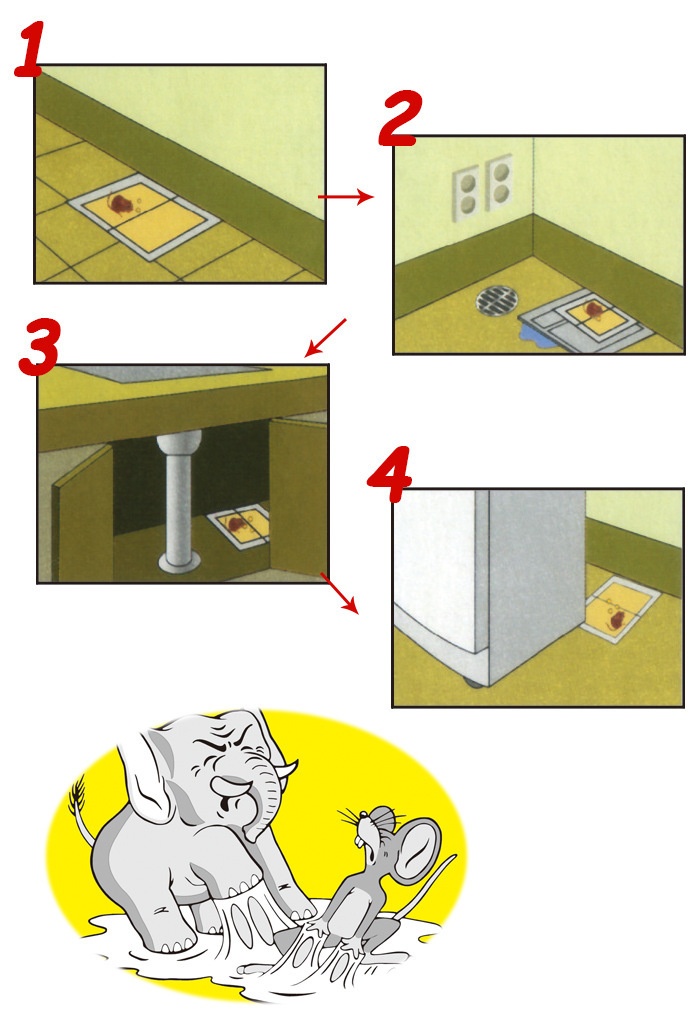 1

2

3

4