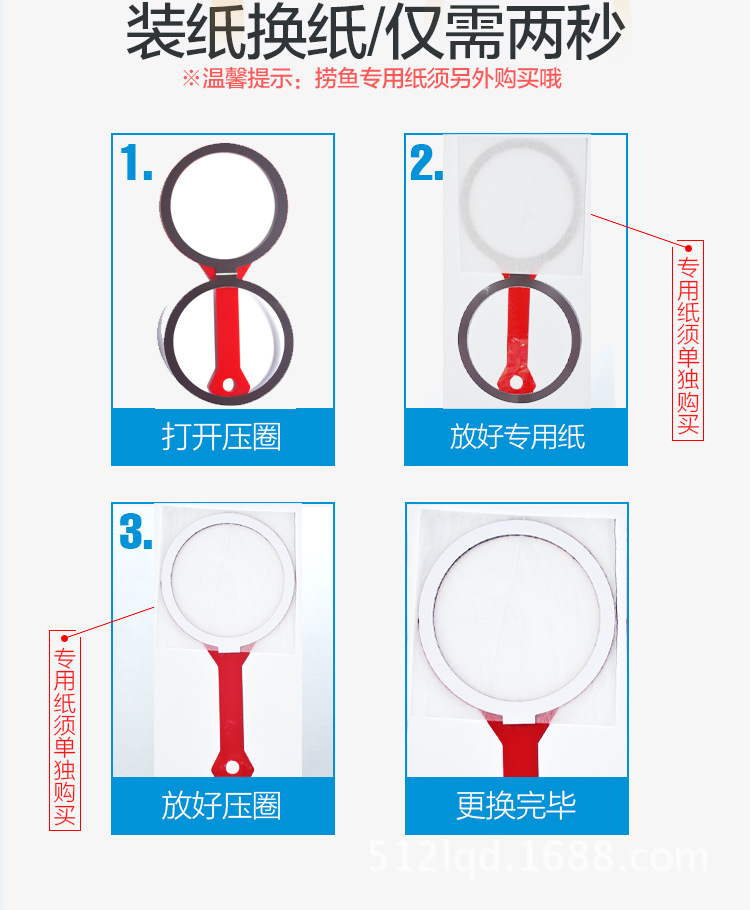 装纸换纸/仅需两秒
※温馨提示：捞鱼专用纸须另外购买哦

1.
打开压圈

2.
专用纸须单独购买
放好专用纸

3.
专用纸须单独购买
放好压圈

更换完毕

512lqd.1688.com