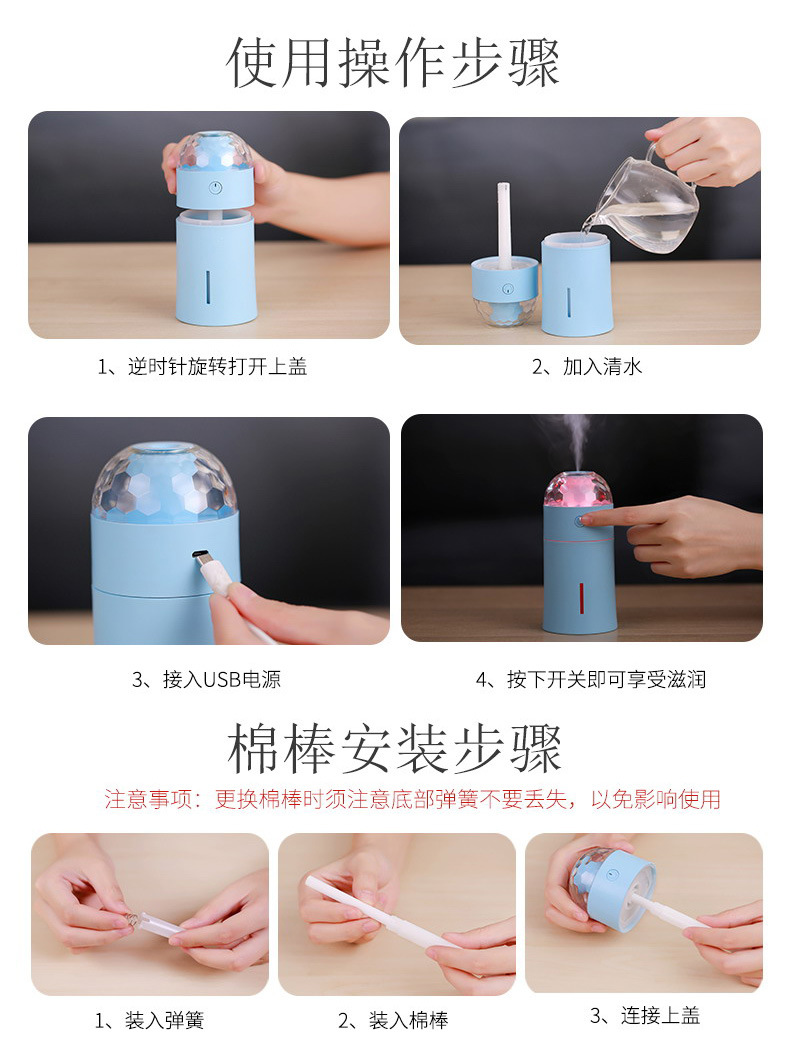 使用操作步骤

1、逆时针旋转打开上盖

2、加入清水

3、接入USB电源

4、按下开关即可享受滋润

棉棒安装步骤

注意事项：更换棉棒时须注意底部弹簧不要丢失，以免影响使用

1、装入弹簧

2、装入棉棒

3、连接上盖