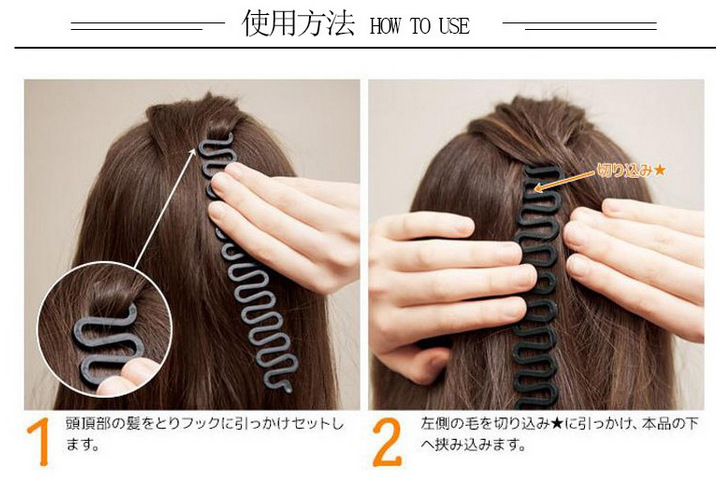 使用方法 HOW TO USE

切り込み★

1 頭頂部の髪をとりフックに引っかけセットします。

2 左側の毛を切り込み★に引っかけ、本品の下へ挟み込みます。