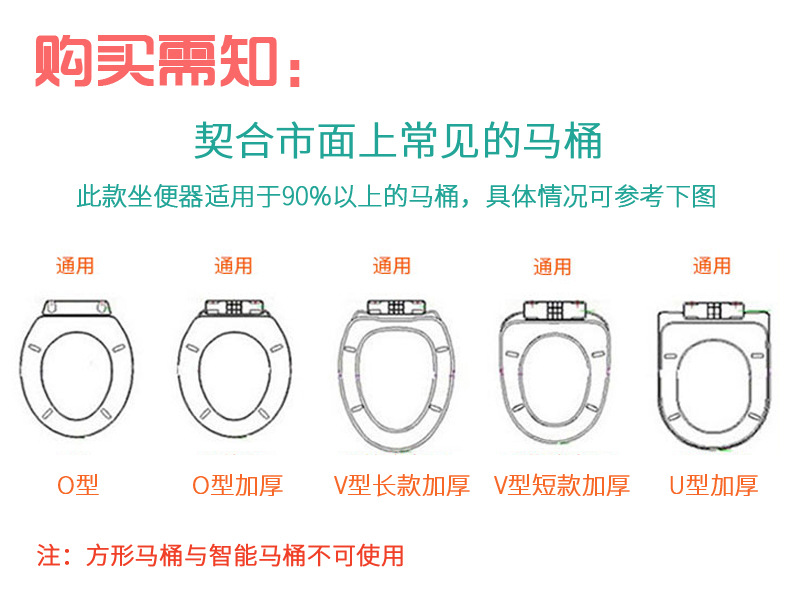 购买需知：

契合市面上常见的马桶

此款坐便器适用于90%以上的马桶，具体情况可参考下图

通用

O型

通用

O型加厚

通用

V型长款加厚

通用

V型短款加厚

通用

U型加厚

注：方形马桶与智能马桶不可使用