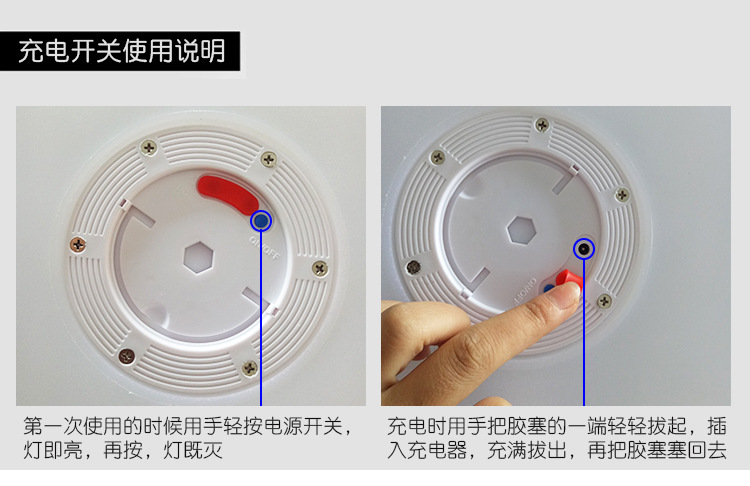 充电开关使用说明

ON/OFF

第一次使用的时候用手轻按电源开关，灯即亮，再按，灯既灭

ON/OFF

充电时用手把胶塞的一端轻轻拔起，插入充电器，充满拔出，再把胶塞塞回去