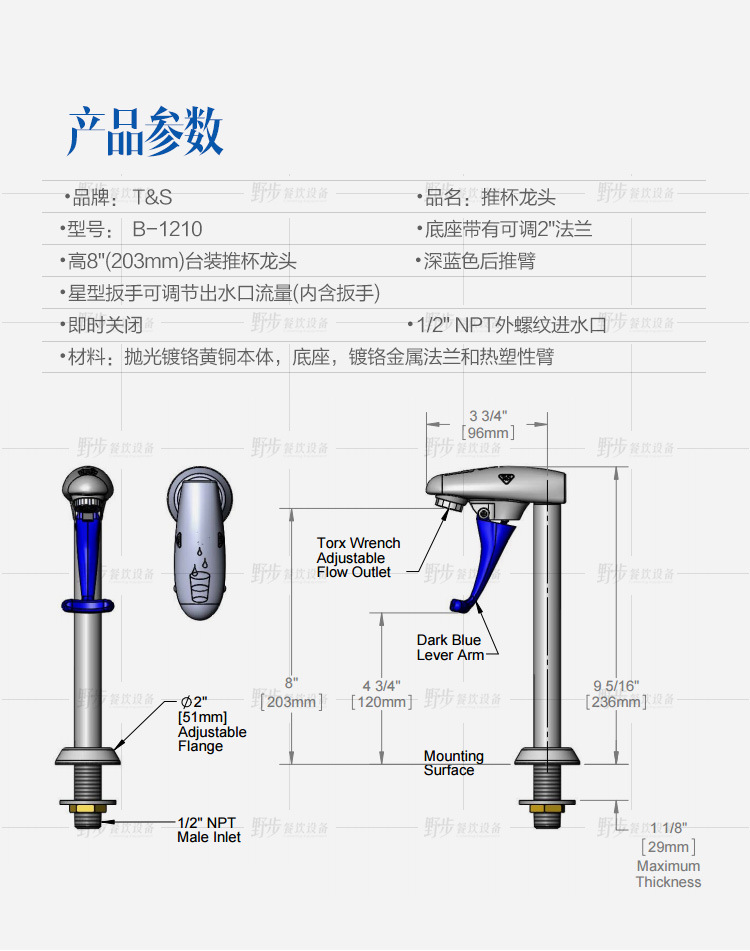 产品参数

•品牌：T&S
•品名：推杯龙头
•型号：B-1210
•底座带有可调2"法兰
•高8"(203mm)台装推杯龙头
•深蓝色后推臂
•星型扳手可调节出水口流量(内含扳手)
•即时关闭
•1/2" NPT外螺纹进水口
•材料：抛光镀铬黄铜本体，底座，镀铬金属法兰和热塑性臂

野步 餐饮设备

$\phi$2"
[51mm]
Adjustable
Flange

1/2" NPT
Male Inlet

3 3/4"
[96mm]

Torx Wrench
Adjustable
Flow Outlet

Dark Blue
Lever Arm

8"
[203mm]

4 3/4"
[120mm]

9 5/16"
[236mm]

Mounting
Surface

1 1/8"
[29mm]
Maximum
Thickness