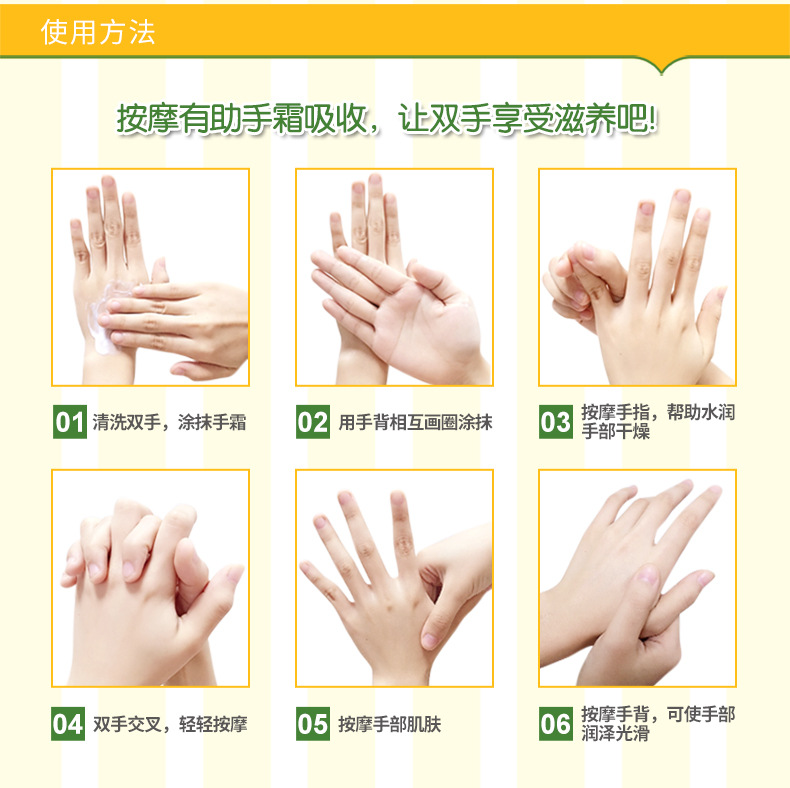 使用方法

按摩有助手霜吸收，让双手享受滋养吧！

01 清洗双手，涂抹手霜

02 用手背相互画圈涂抹

03 按摩手指，帮助水润手部干燥

04 双手交叉，轻轻按摩

05 按摩手部肌肤

06 按摩手背，可使手部润泽光滑