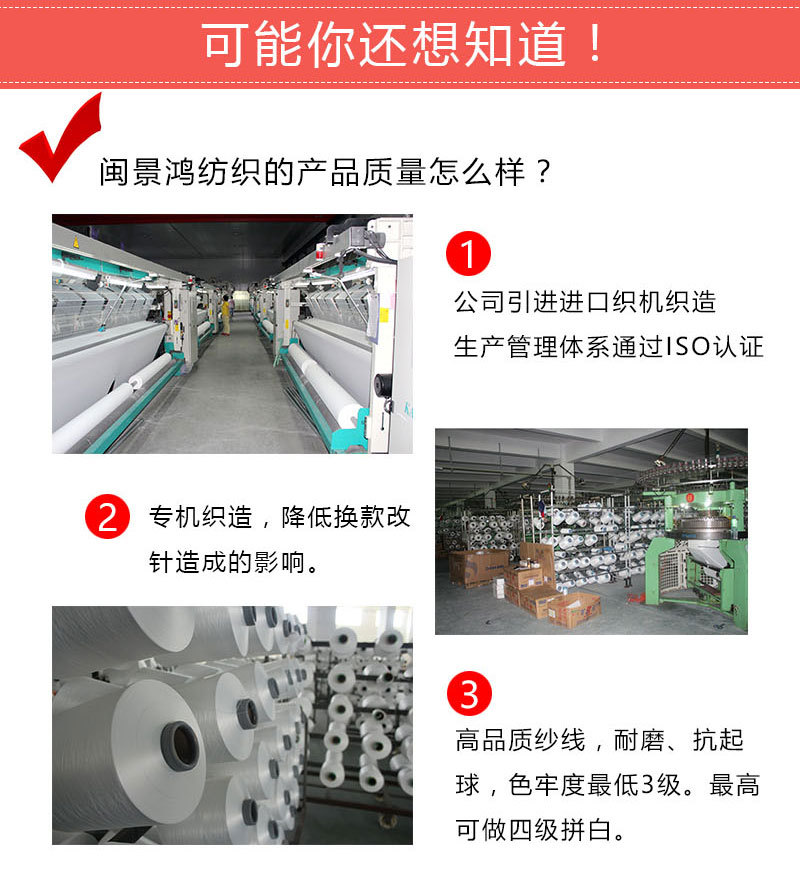 可能你还想知道！

闽景鸿纺织的产品质量怎么样？

1
公司引进进口织机织造
生产管理体系通过ISO认证

2
专机织造，降低换款改针造成的影响。

3
高品质纱线，耐磨、抗起球，色牢度最低3级。最高可做四级拼白。