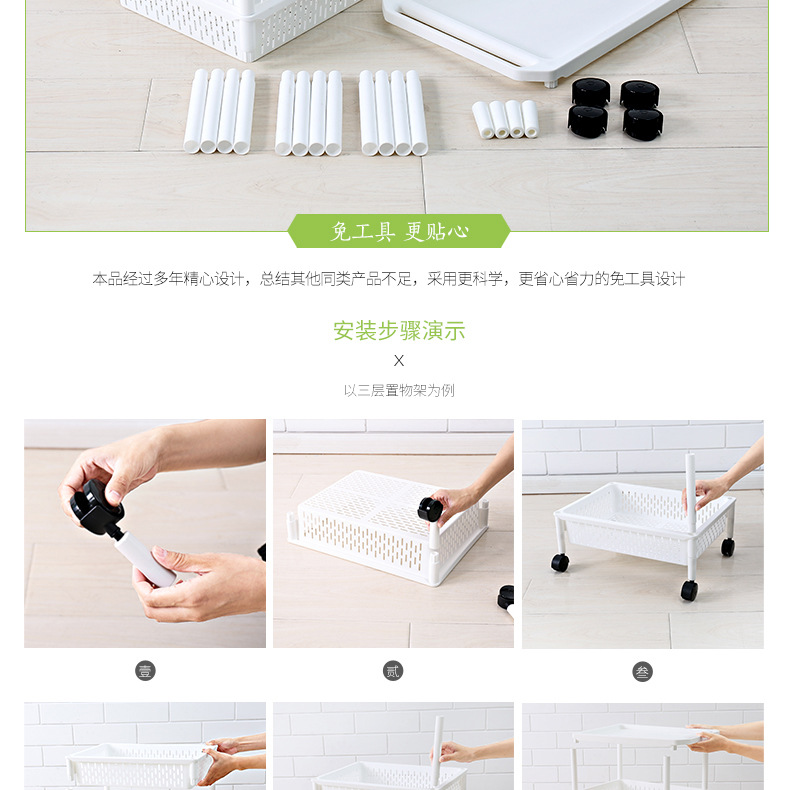 免工具 更贴心

本品经过多年精心设计，总结其他同类产品不足，采用更科学，更省心省力的免工具设计

安装步骤演示

X

以三层置物架为例

壹

贰

叁