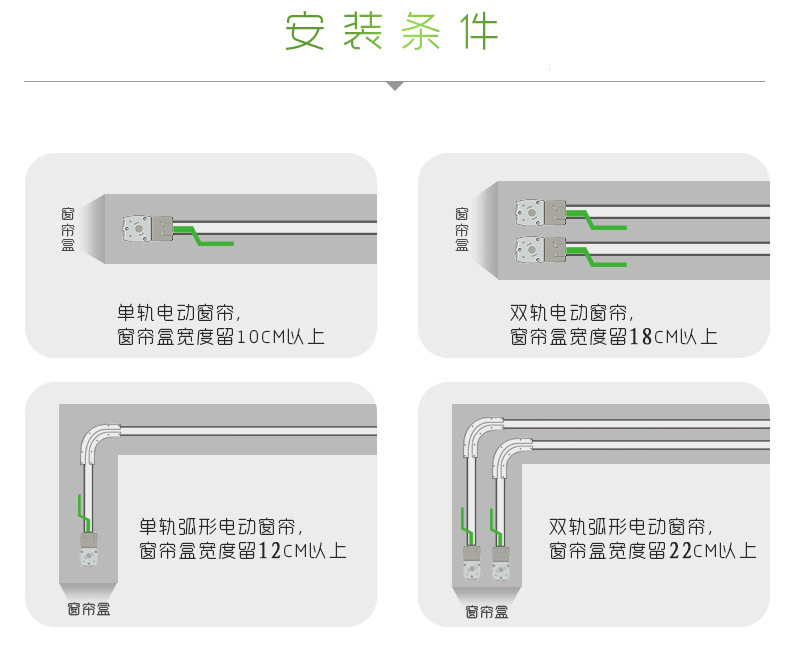 安装条件

窗帘盒

单轨电动窗帘,
窗帘盒宽度留10CM以上

窗帘盒

双轨电动窗帘,
窗帘盒宽度留18CM以上

单轨弧形电动窗帘,
窗帘盒宽度留12CM以上

窗帘盒

双轨弧形电动窗帘,
窗帘盒宽度留22CM以上

窗帘盒