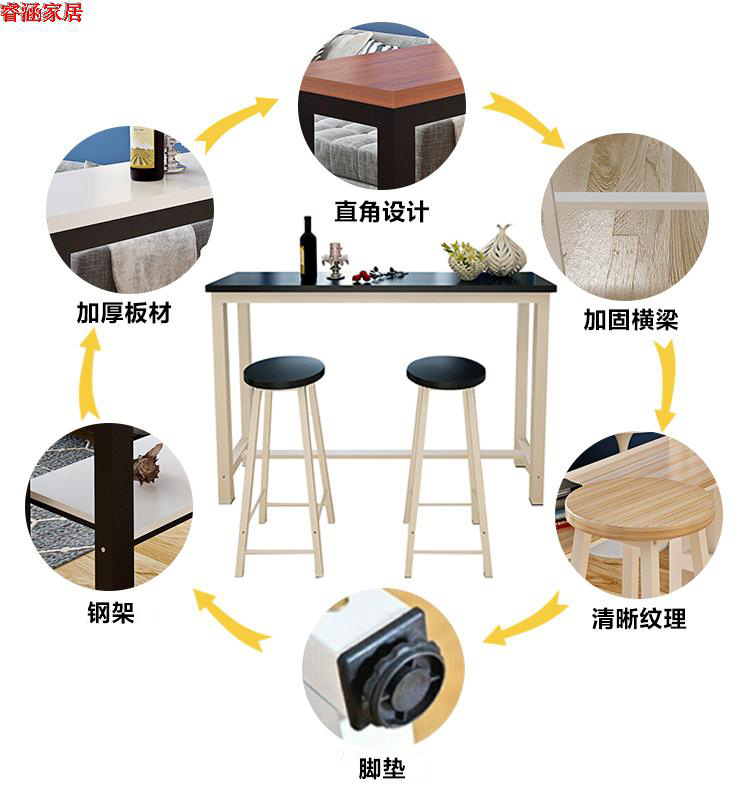 睿涵家居

直角设计

加固横梁

清晰纹理

脚垫

钢架

加厚板材