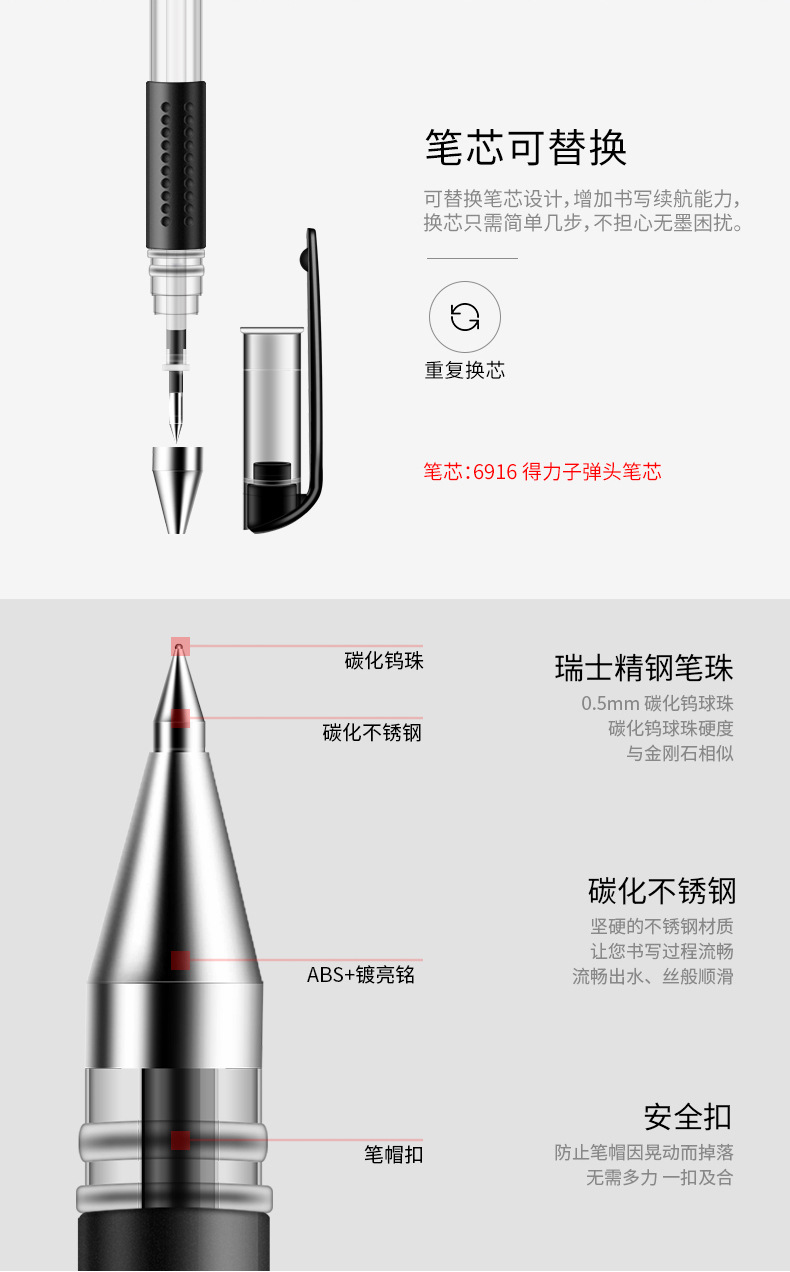 笔芯可替换

可替换笔芯设计，增加书写续航能力，换芯只需简单几步，不担心无墨困扰。

重复换芯

笔芯：6916 得力子弹头笔芯

碳化钨珠

碳化不锈钢

ABS+镀亮铬

笔帽扣

瑞士精钢笔珠

0.5mm 碳化钨球珠
碳化钨球珠硬度
与金刚石相似

碳化不锈钢

坚硬的不锈钢材质
让您书写过程流畅
流畅出水、丝般顺滑

安全扣

防止笔帽因晃动而掉落
无需多力 一扣及合