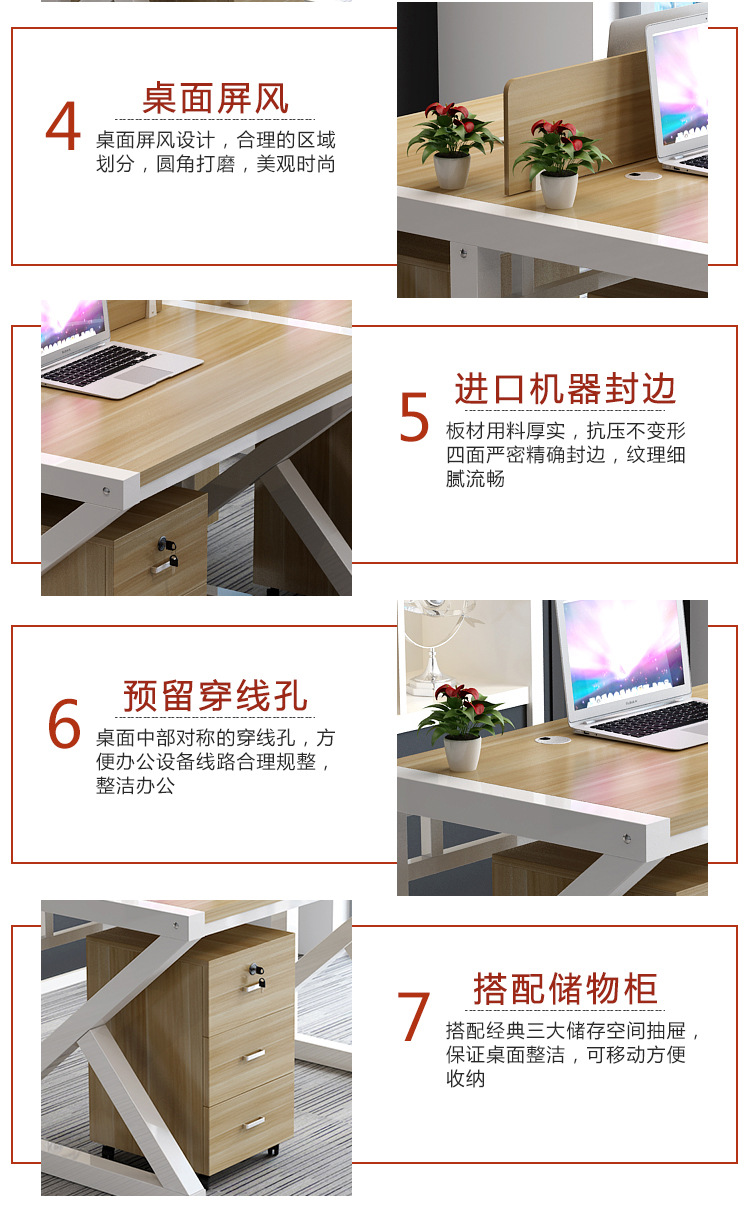 4
桌面屏风
桌面屏风设计，合理的区域划分，圆角打磨，美观时尚

5
进口机器封边
板材用料厚实，抗压不变形四面严密精确封边，纹理细腻流畅

6
预留穿线孔
桌面中部对称的穿线孔，方便办公设备线路合理规整，整洁办公

7
搭配储物柜
搭配经典三大储存空间抽屉，保证桌面整洁，可移动方便收纳