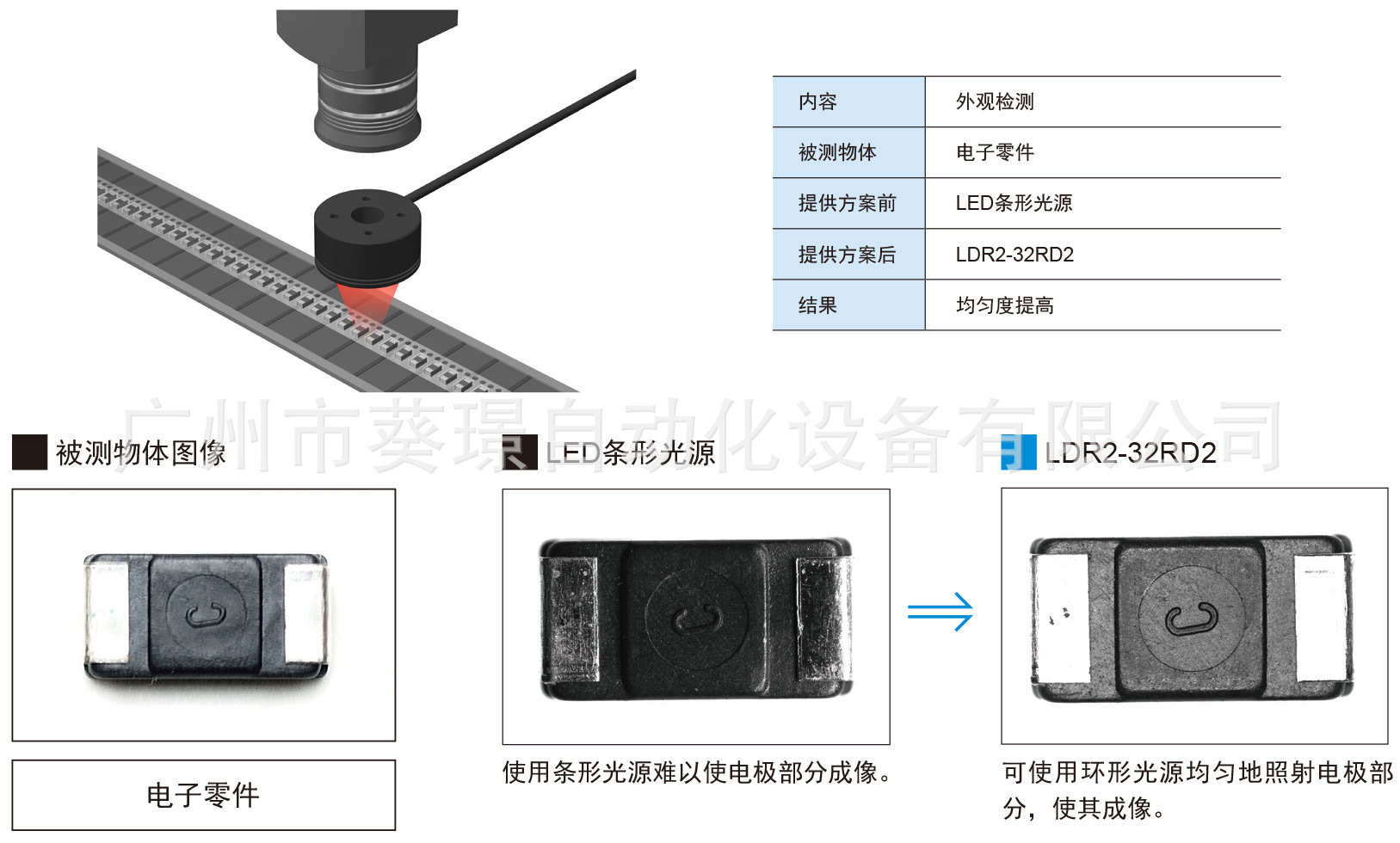 | 内容 | 外观检测 |
|---|---|
| 被测物体 | 电子零件 |
| 提供方案前 | LED条形光源 |
| 提供方案后 | LDR2-32RD2 |
| 结果 | 均匀度提高 |

广州市葵璟自动化设备有限公司

被测物体图像

电子零件

LED条形光源

使用条形光源难以使电极部分成像。

LDR2-32RD2

可使用环形光源均匀地照射电极部分，使其成像。