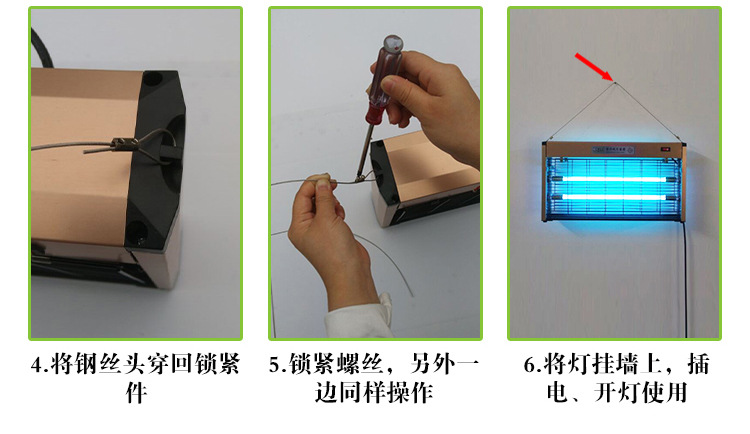 4.将钢丝头穿回锁紧件

5.锁紧螺丝，另外一边同样操作

6.将灯挂墙上，插电、开灯使用