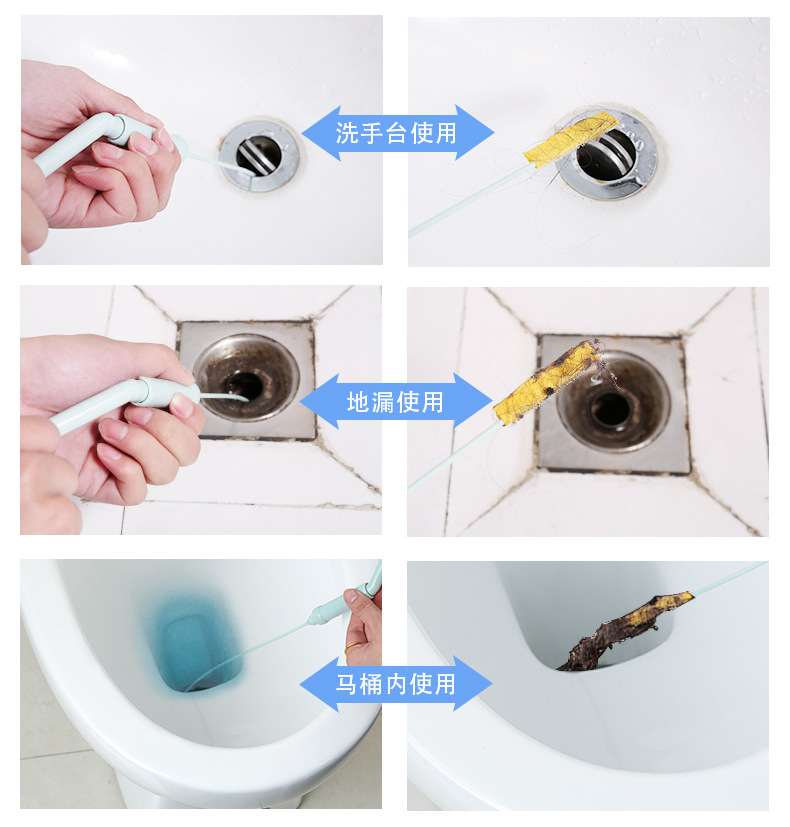 洗手台使用

地漏使用

马桶内使用