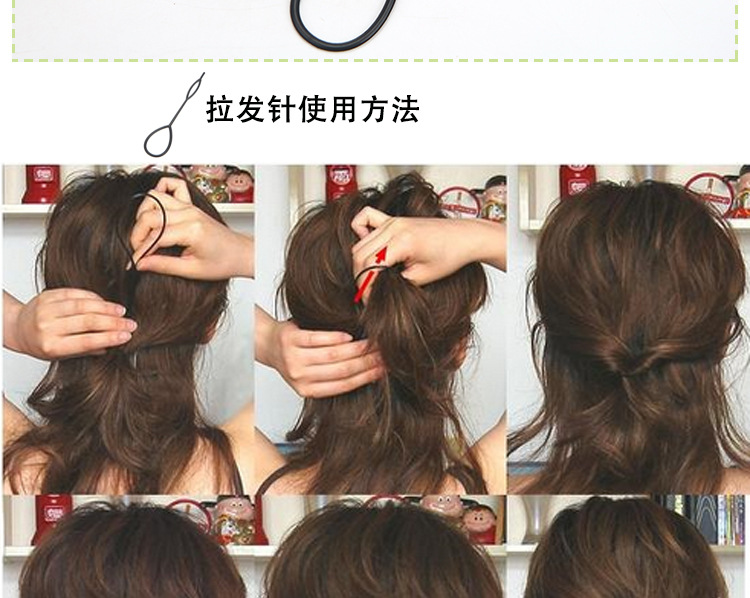 拉发针使用方法